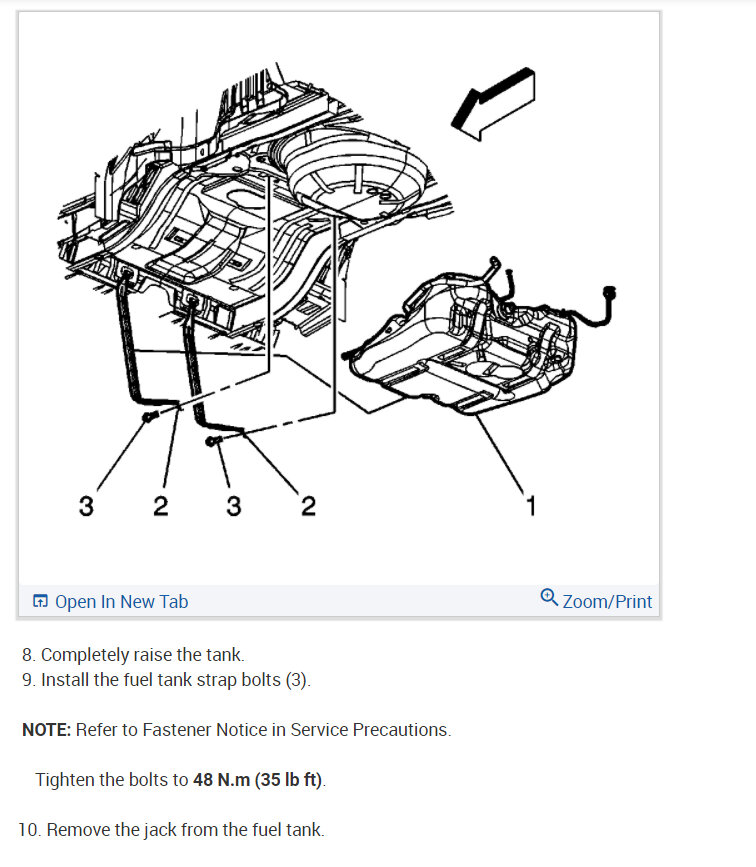 3 2 3 2 1

Open In New Tab

Zoom/Print

8. Completely raise the tank.
9. Install the fuel tank strap bolts (3).

NOTE: Refer to Fastener Notice in Service Precautions.

Tighten the bolts to 48 N.m (35 lb ft).

10. Remove the jack from the fuel tank.