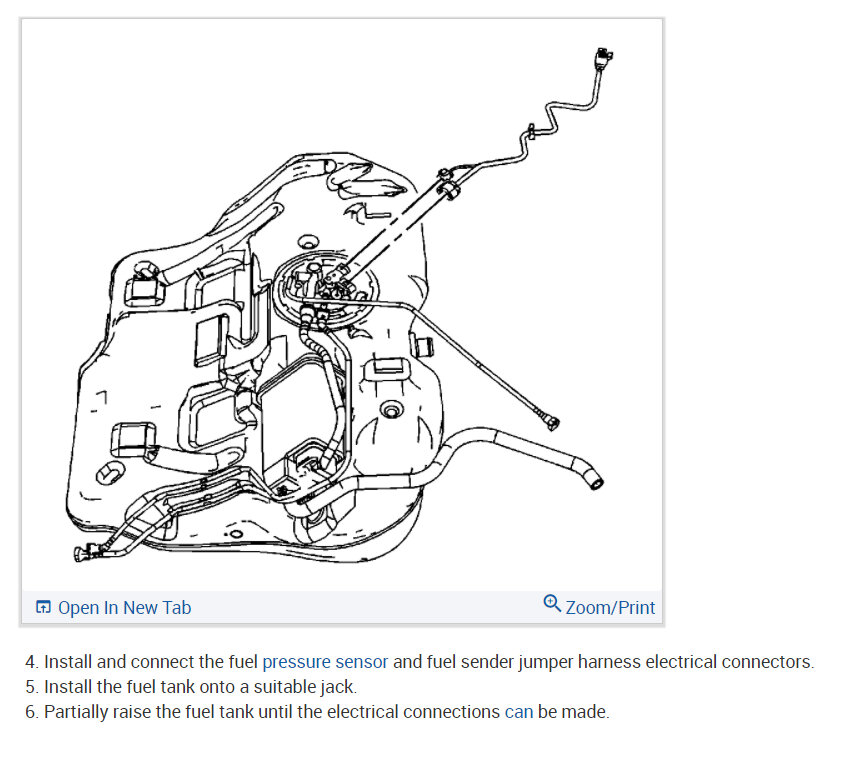 Open In New Tab
Zoom/Print

4. Install and connect the fuel pressure sensor and fuel sender jumper harness electrical connectors.
5. Install the fuel tank onto a suitable jack.
6. Partially raise the fuel tank until the electrical connections can be made.