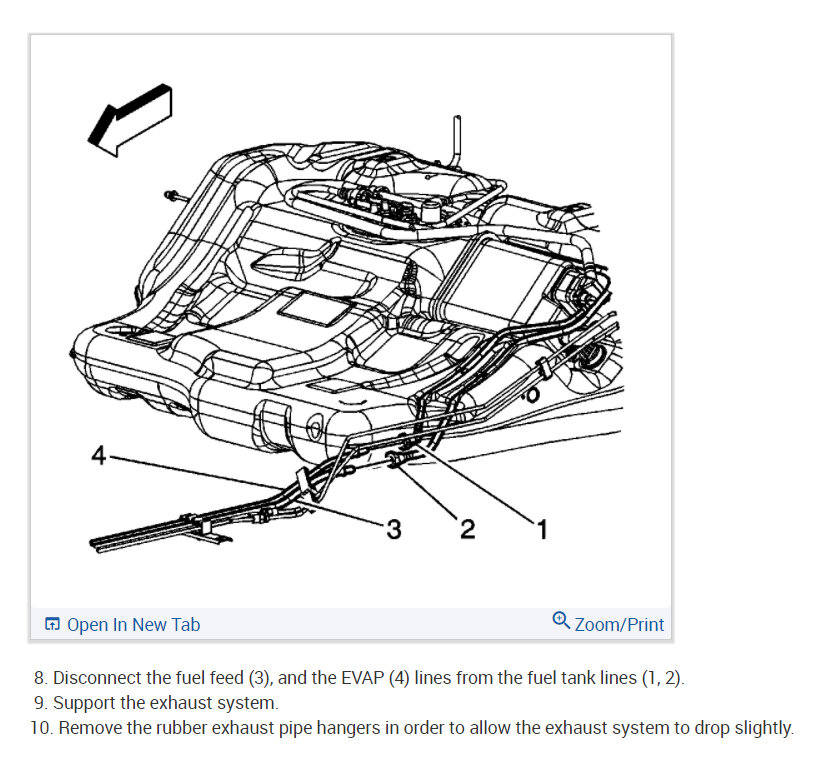 4

3 2 1

Open In New Tab

Zoom/Print

8. Disconnect the fuel feed (3), and the EVAP (4) lines from the fuel tank lines (1, 2).
9. Support the exhaust system.
10. Remove the rubber exhaust pipe hangers in order to allow the exhaust system to drop slightly.