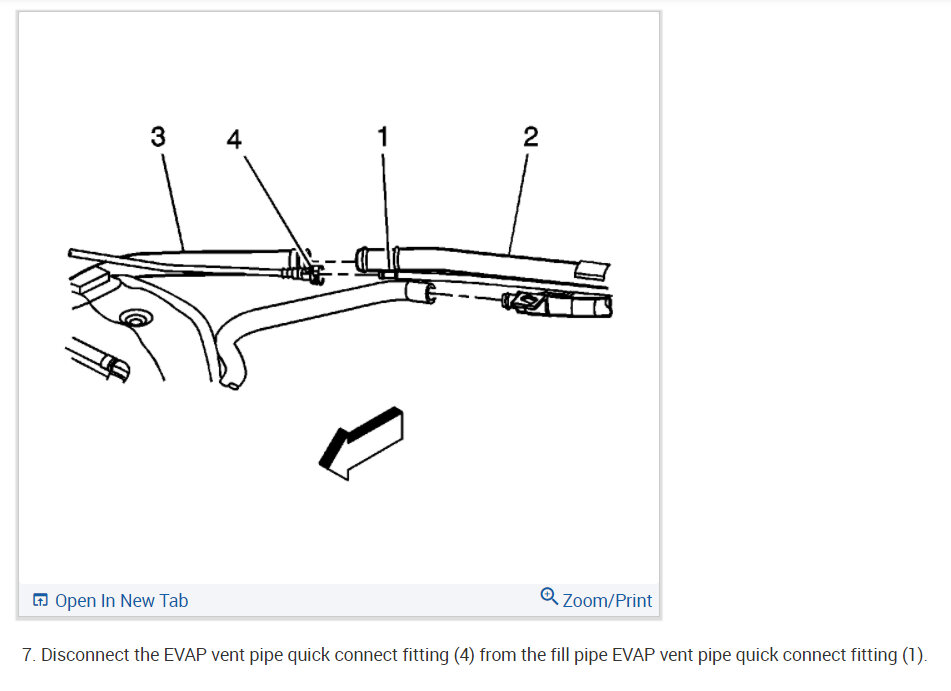 3 4 1 2

Open In New Tab

Zoom/Print

7. Disconnect the EVAP vent pipe quick connect fitting (4) from the fill pipe EVAP vent pipe quick connect fitting (1).