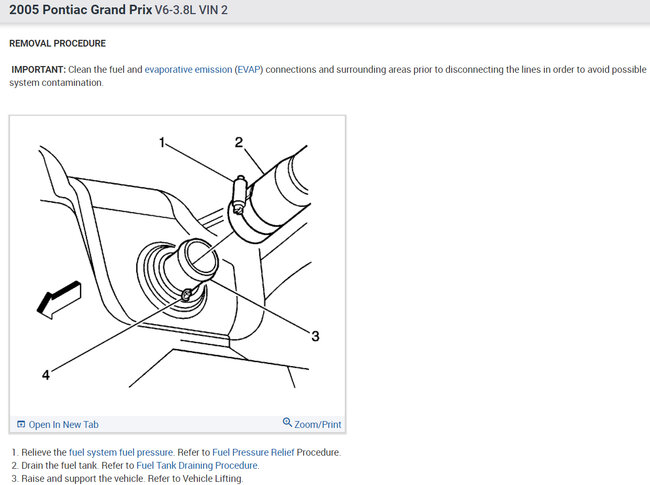 2005 Pontiac Grand Prix V6-3.8L VIN 2

REMOVAL PROCEDURE

IMPORTANT: Clean the fuel and evaporative emission (EVAP) connections and surrounding areas prior to disconnecting the lines in order to avoid possible system contamination.

1

2

3

4

Open In New Tab

Zoom/Print

1. Relieve the fuel system fuel pressure. Refer to Fuel Pressure Relief Procedure.
2. Drain the fuel tank. Refer to Fuel Tank Draining Procedure.
3. Raise and support the vehicle. Refer to Vehicle Lifting.