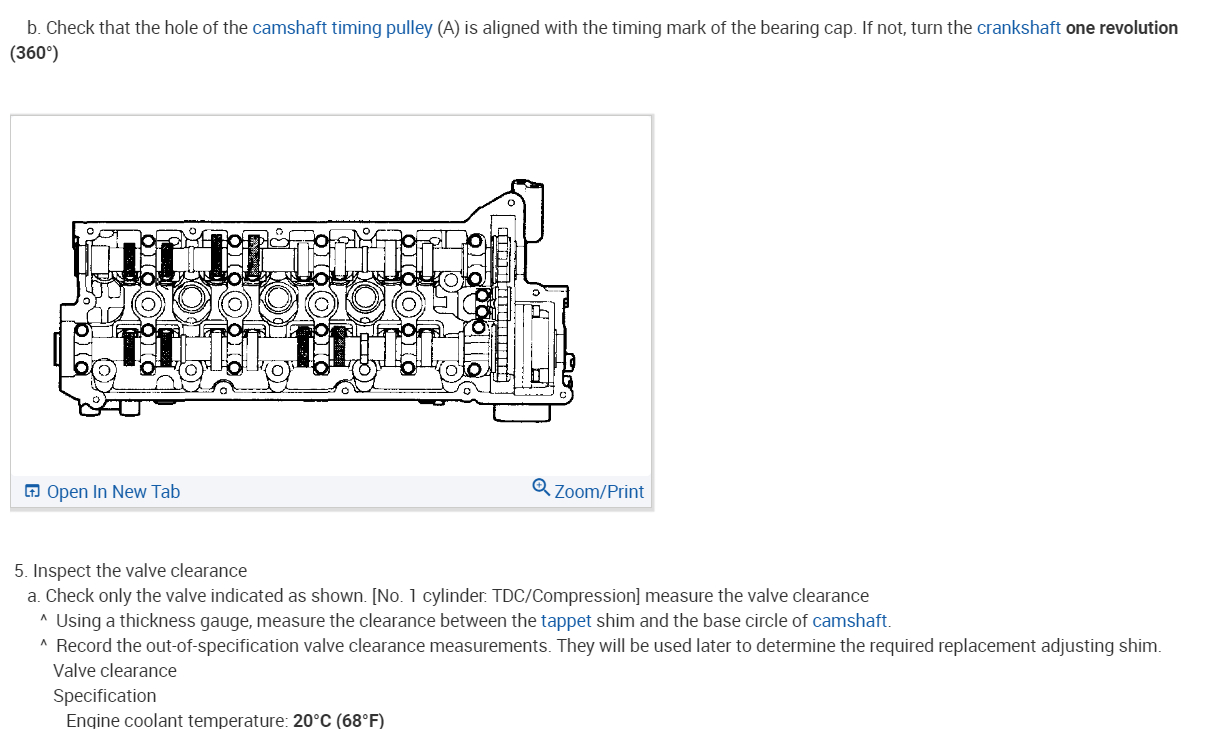 b. Check that the hole of the camshaft timing pulley (A) is aligned with the timing mark of the bearing cap. If not, turn the crankshaft one revolution (360°)

Open In New Tab

Zoom/Print

5. Inspect the valve clearance

a. Check only the valve indicated as shown. [No. 1 cylinder: TDC/Compression] measure the valve clearance

^ Using a thickness gauge, measure the clearance between the tappet shim and the base circle of camshaft.

^ Record the out-of-specification valve clearance measurements. They will be used later to determine the required replacement adjusting shim.

Valve clearance

Specification

Engine coolant temperature: 20°C (68°F)