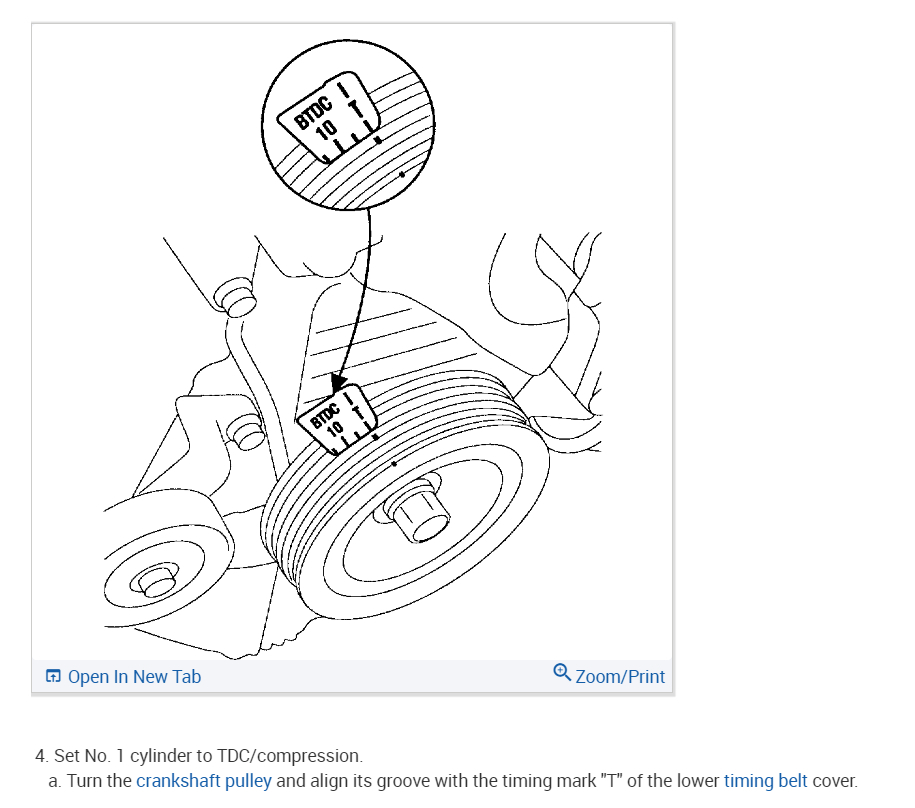 BTDC
10
T

BTDC
10
T

Open In New Tab
Zoom/Print

4. Set No. 1 cylinder to TDC/compression.
a. Turn the crankshaft pulley and align its groove with the timing mark "T" of the lower timing belt cover.