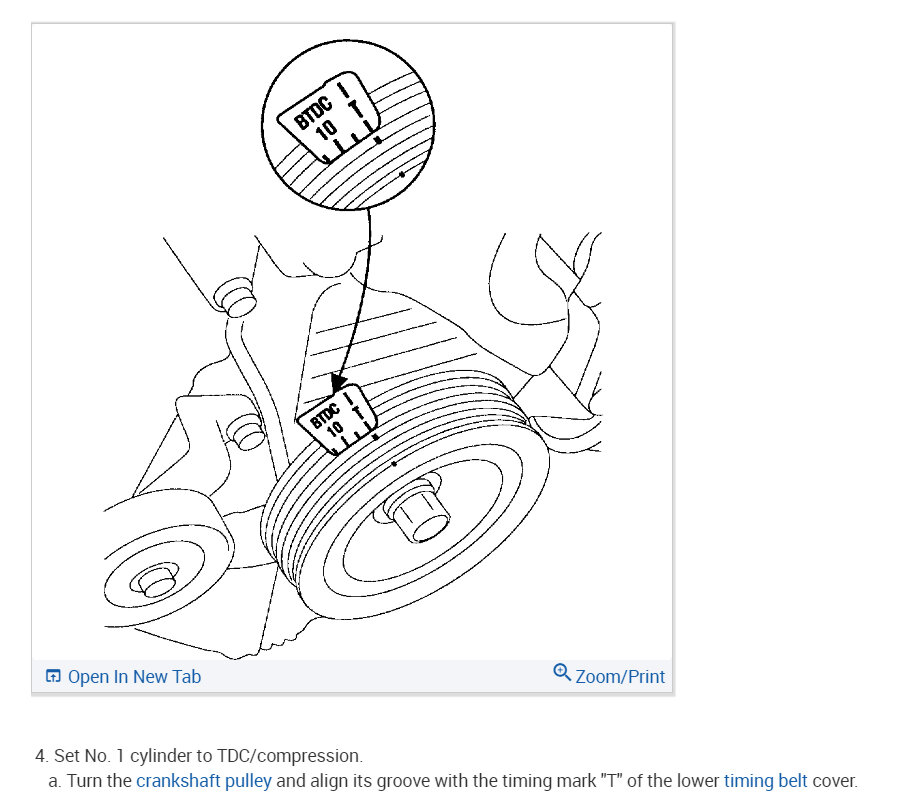 BTDC
10
T

BTDC
10
T

Open In New Tab
Zoom/Print

4. Set No. 1 cylinder to TDC/compression.
a. Turn the crankshaft pulley and align its groove with the timing mark "T" of the lower timing belt cover.