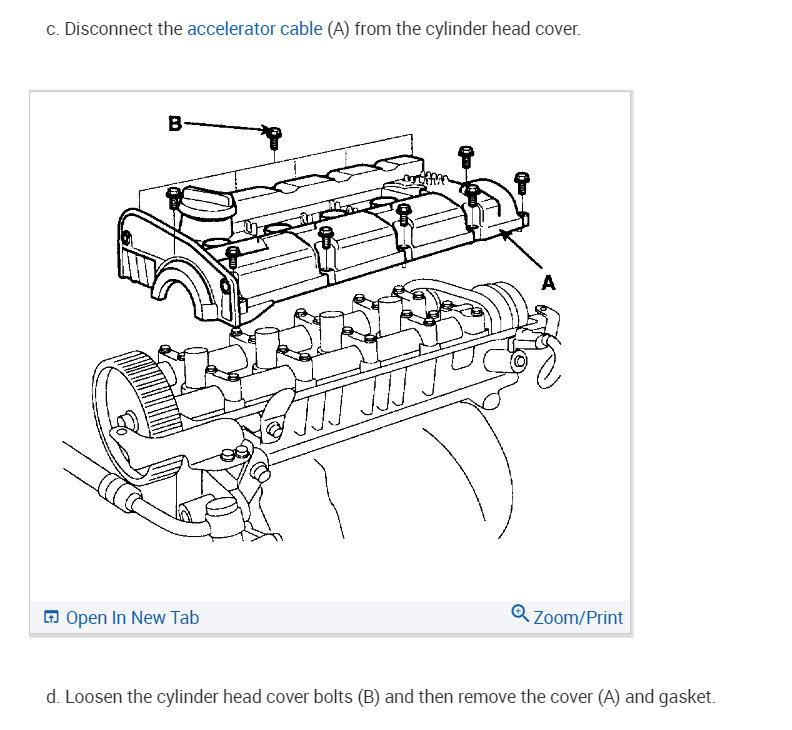 c. Disconnect the accelerator cable (A) from the cylinder head cover.

B

A

Open In New Tab

Zoom/Print

d. Loosen the cylinder head cover bolts (B) and then remove the cover (A) and gasket.