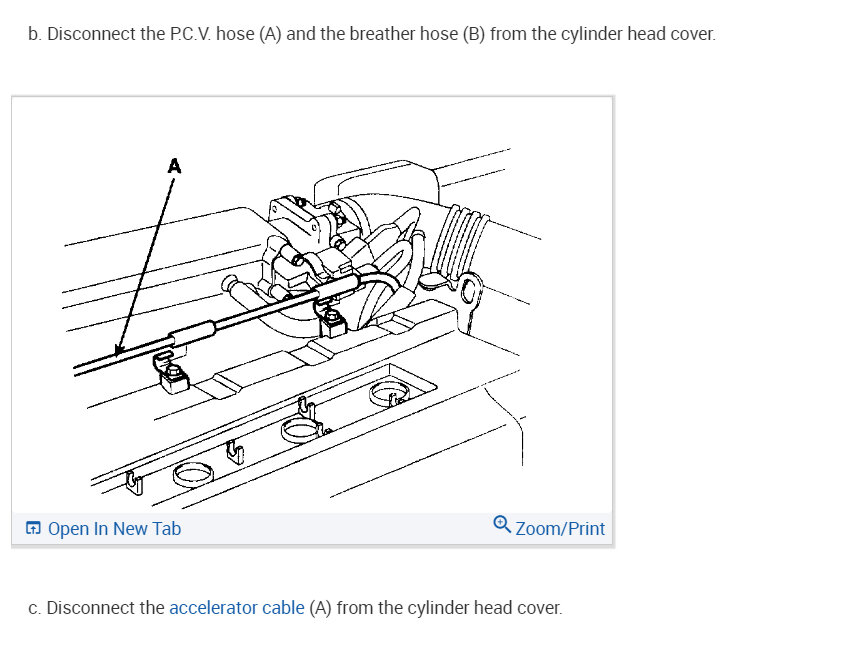 b. Disconnect the P.C.V. hose (A) and the breather hose (B) from the cylinder head cover.

A

Open In New Tab

Zoom/Print

c. Disconnect the accelerator cable (A) from the cylinder head cover.