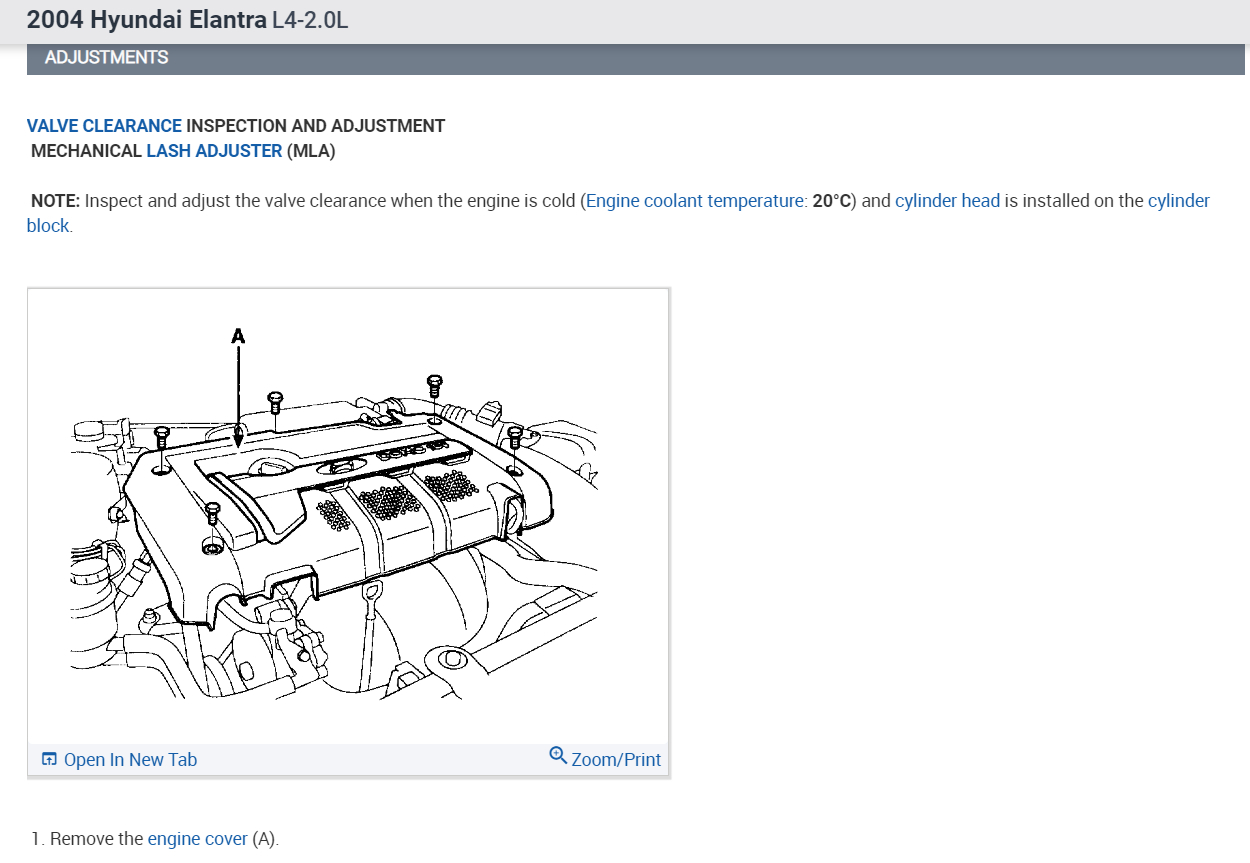 2004 Hyundai Elantra L4-2.0L

ADJUSTMENTS

VALVE CLEARANCE INSPECTION AND ADJUSTMENT
MECHANICAL LASH ADJUSTER (MLA)

NOTE: Inspect and adjust the valve clearance when the engine is cold (Engine coolant temperature: 20°C) and cylinder head is installed on the cylinder block.

A

Open In New Tab

Zoom/Print

1. Remove the engine cover (A).