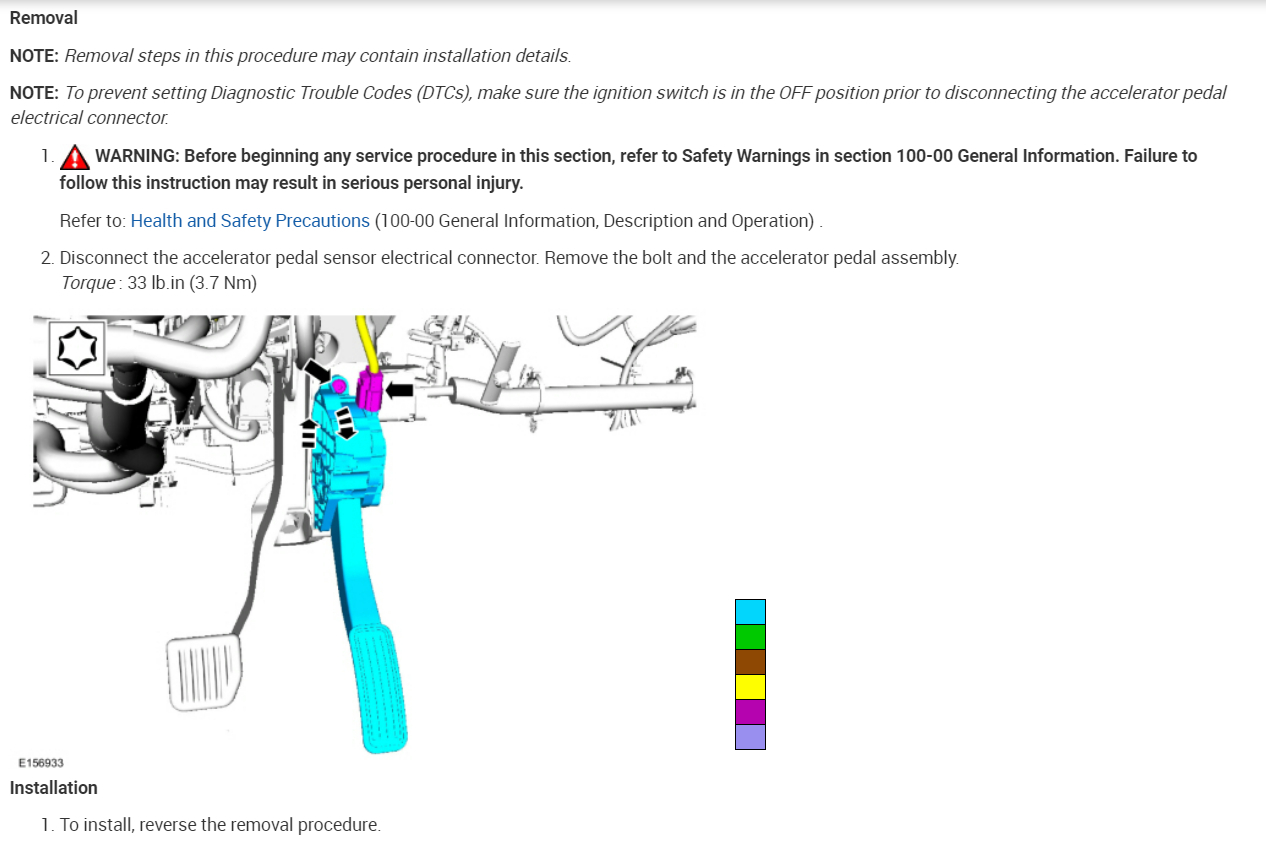 Removal

NOTE: Removal steps in this procedure may contain installation details.

NOTE: To prevent setting Diagnostic Trouble Codes (DTCs), make sure the ignition switch is in the OFF position prior to disconnecting the accelerator pedal electrical connector.

1. WARNING: Before beginning any service procedure in this section, refer to Safety Warnings in section 100-00 General Information. Failure to follow this instruction may result in serious personal injury.

Refer to: Health and Safety Precautions (100-00 General Information, Description and Operation) .

2. Disconnect the accelerator pedal sensor electrical connector. Remove the bolt and the accelerator pedal assembly.
Torque : 33 lb.in (3.7 Nm)

E156933

Installation

1. To install, reverse the removal procedure.