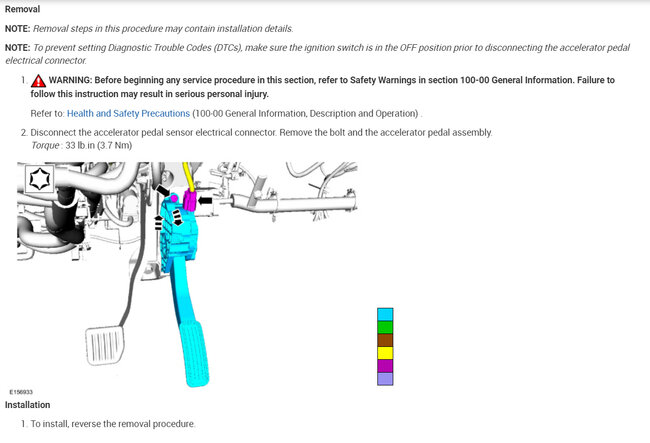 Removal

NOTE: Removal steps in this procedure may contain installation details.

NOTE: To prevent setting Diagnostic Trouble Codes (DTCs), make sure the ignition switch is in the OFF position prior to disconnecting the accelerator pedal electrical connector.

1. WARNING: Before beginning any service procedure in this section, refer to Safety Warnings in section 100-00 General Information. Failure to follow this instruction may result in serious personal injury.

Refer to: Health and Safety Precautions (100-00 General Information, Description and Operation) .

2. Disconnect the accelerator pedal sensor electrical connector. Remove the bolt and the accelerator pedal assembly.
Torque : 33 lb.in (3.7 Nm)

E156933

Installation

1. To install, reverse the removal procedure.