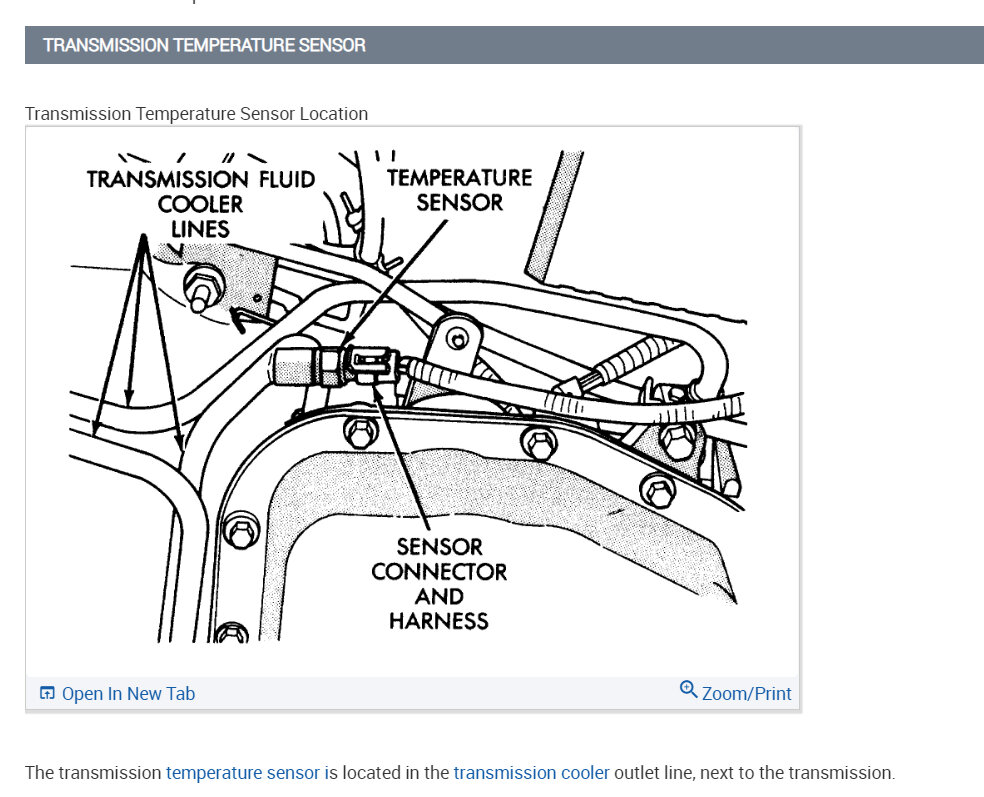 TRANSMISSION TEMPERATURE SENSOR

Transmission Temperature Sensor Location

TRANSMISSION FLUID COOLER LINES

TEMPERATURE SENSOR

SENSOR CONNECTOR AND HARNESS

Open In New Tab

Zoom/Print

The transmission temperature sensor is located in the transmission cooler outlet line, next to the transmission.