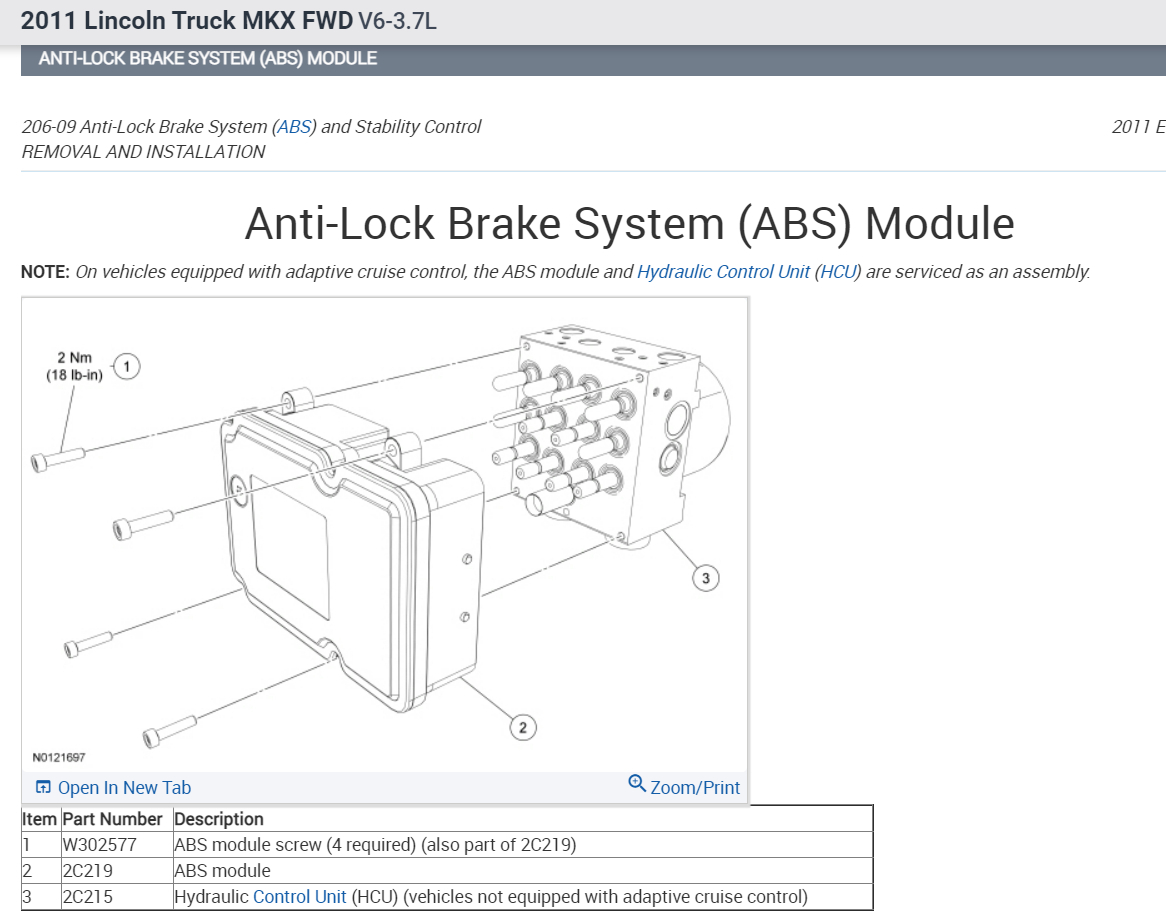 2011 Lincoln Truck MKX FWD V6-3.7L

ANTI-LOCK BRAKE SYSTEM (ABS) MODULE

206-09 Anti-Lock Brake System (ABS) and Stability Control
REMOVAL AND INSTALLATION

2011 E

Anti-Lock Brake System (ABS) Module

NOTE: On vehicles equipped with adaptive cruise control, the ABS module and Hydraulic Control Unit (HCU) are serviced as an assembly.

2 Nm
(18 lb-in)
1
3
2
N0121697

Open In New Tab
Zoom/Print

| Item | Part Number | Description |
|---|---|---|
| 1 | W302577 | ABS module screw (4 required) (also part of 2C219) |
| 2 | 2C219 | ABS module |
| 3 | 2C215 | Hydraulic Control Unit (HCU) (vehicles not equipped with adaptive cruise control) |