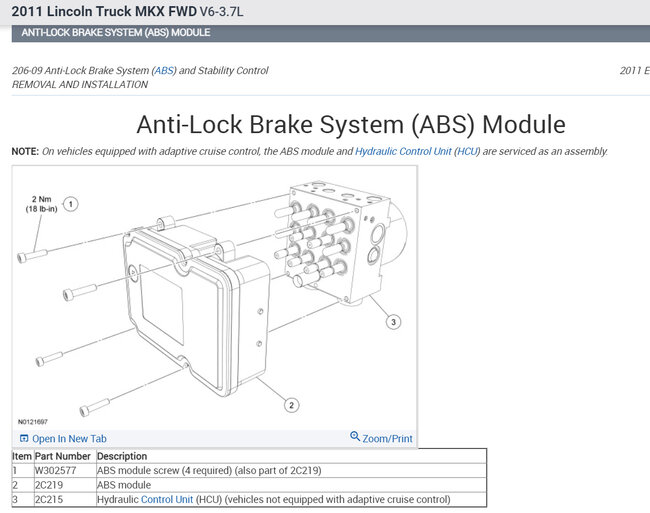 2011 Lincoln Truck MKX FWD V6-3.7L

ANTI-LOCK BRAKE SYSTEM (ABS) MODULE

206-09 Anti-Lock Brake System (ABS) and Stability Control
REMOVAL AND INSTALLATION

2011 E

Anti-Lock Brake System (ABS) Module

NOTE: On vehicles equipped with adaptive cruise control, the ABS module and Hydraulic Control Unit (HCU) are serviced as an assembly.

2 Nm
(18 lb-in)
1
3
2
N0121697

Open In New Tab
Zoom/Print

| Item | Part Number | Description |
|---|---|---|
| 1 | W302577 | ABS module screw (4 required) (also part of 2C219) |
| 2 | 2C219 | ABS module |
| 3 | 2C215 | Hydraulic Control Unit (HCU) (vehicles not equipped with adaptive cruise control) |