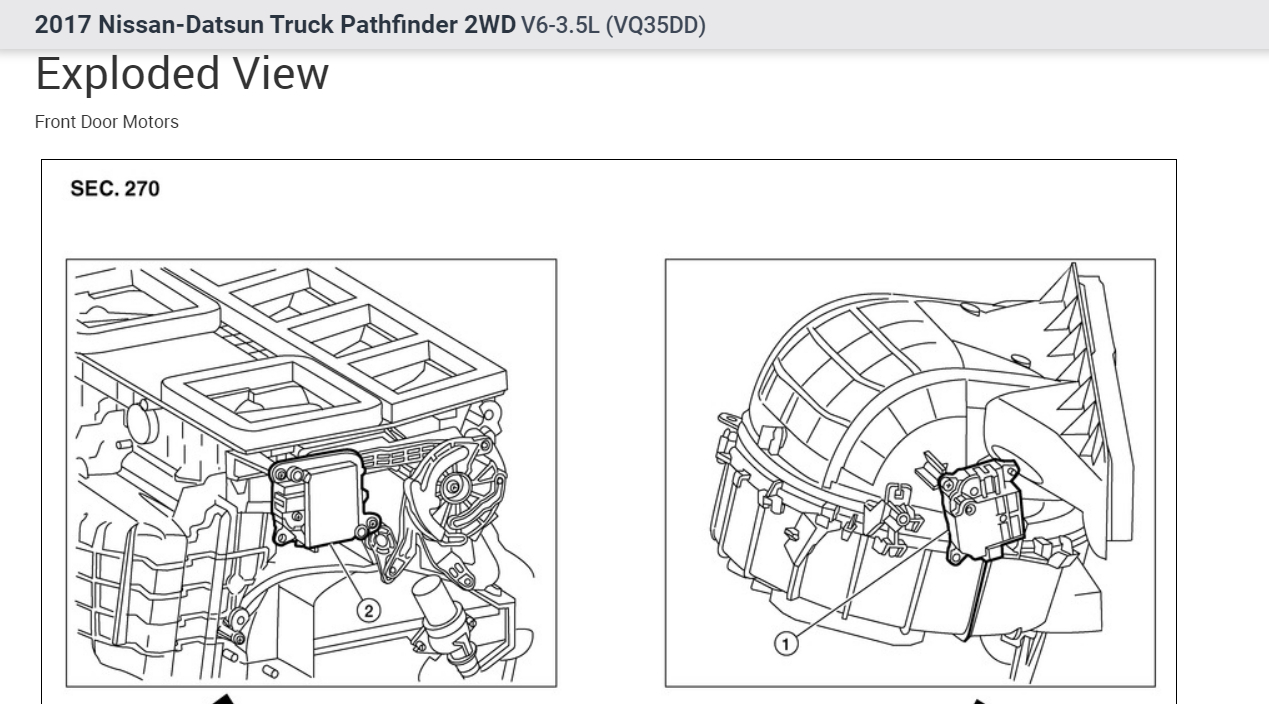 2017 Nissan-Datsun Truck Pathfinder 2WD V6-3.5L (VQ35DD)

Exploded View

Front Door Motors

SEC. 270

2

1