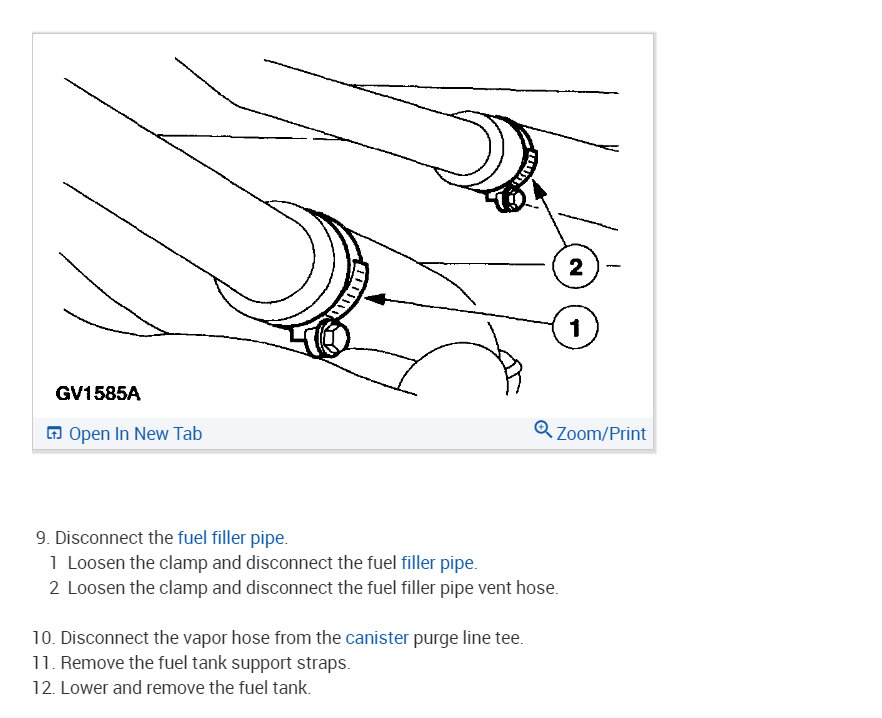 2

1

GV1585A

Open In New Tab

Zoom/Print

9. Disconnect the fuel filler pipe.
1 Loosen the clamp and disconnect the fuel filler pipe.
2 Loosen the clamp and disconnect the fuel filler pipe vent hose.

10. Disconnect the vapor hose from the canister purge line tee.
11. Remove the fuel tank support straps.
12. Lower and remove the fuel tank.