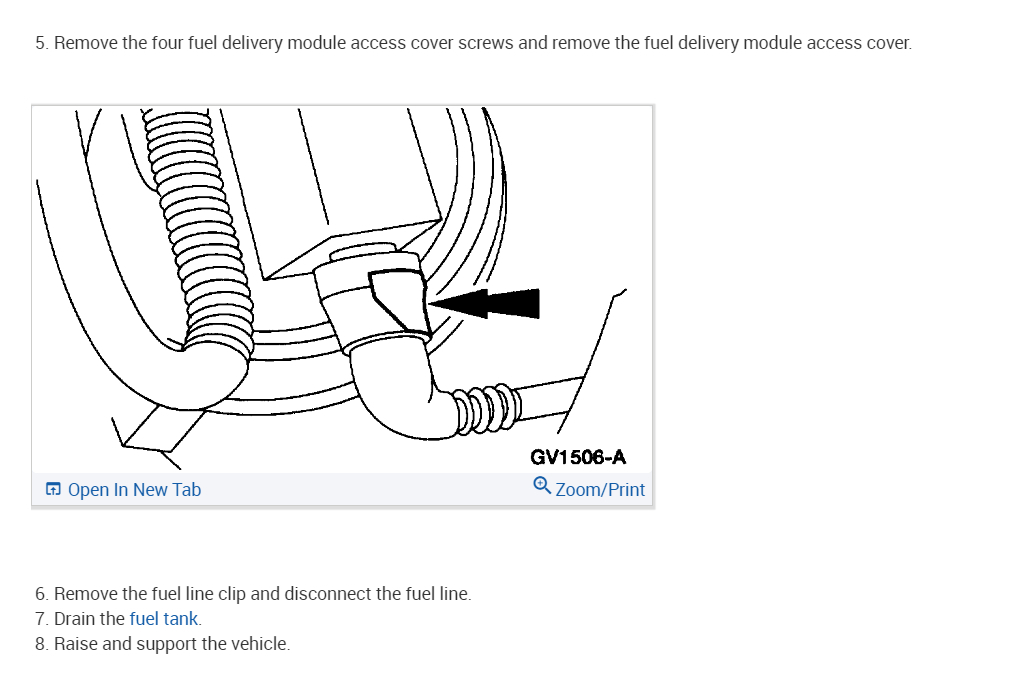 5. Remove the four fuel delivery module access cover screws and remove the fuel delivery module access cover.

GV1506-A

Open In New Tab

Zoom/Print

6. Remove the fuel line clip and disconnect the fuel line.
7. Drain the fuel tank.
8. Raise and support the vehicle.