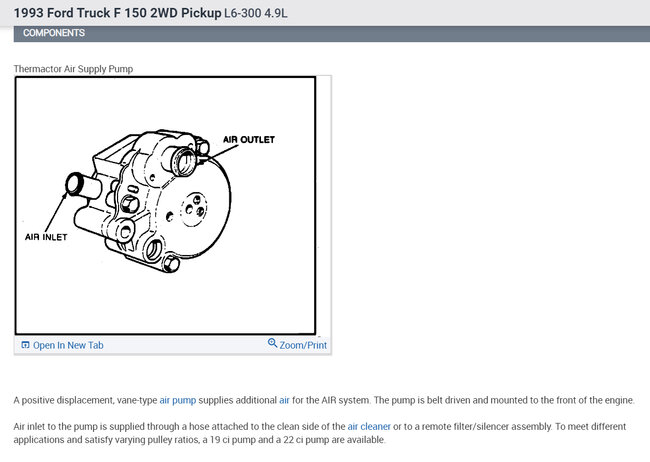 1993 Ford Truck F 150 2WD Pickup L6-300 4.9L

COMPONENTS

Thermactor Air Supply Pump

AIR OUTLET

AIR INLET

Open In New Tab

Zoom/Print

A positive displacement, vane-type air pump supplies additional air for the AIR system. The pump is belt driven and mounted to the front of the engine.

Air inlet to the pump is supplied through a hose attached to the clean side of the air cleaner or to a remote filter/silencer assembly. To meet different applications and satisfy varying pulley ratios, a 19 ci pump and a 22 ci pump are available.