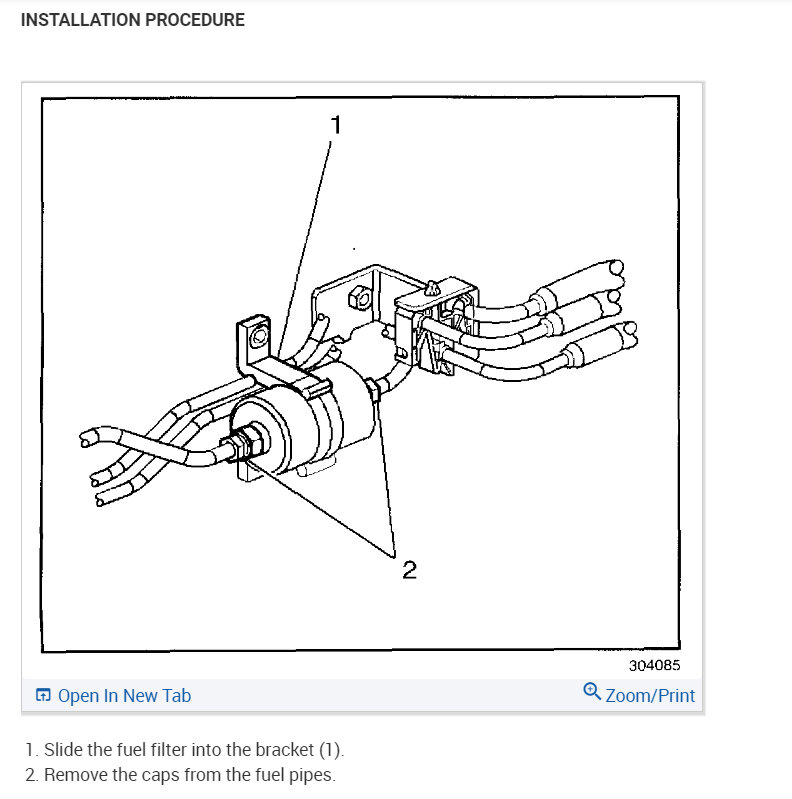 INSTALLATION PROCEDURE

1

2

304085

Open In New Tab

Zoom/Print

1. Slide the fuel filter into the bracket (1).
2. Remove the caps from the fuel pipes.