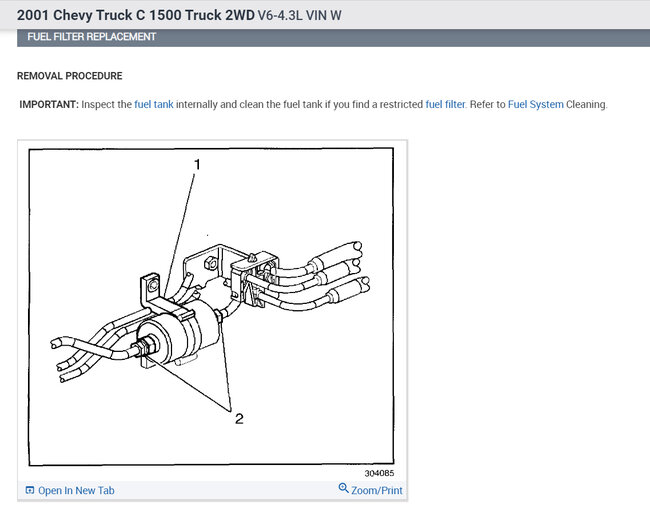 2001 Chevy Truck C 1500 Truck 2WD V6-4.3L VIN W

FUEL FILTER REPLACEMENT

REMOVAL PROCEDURE

IMPORTANT: Inspect the fuel tank internally and clean the fuel tank if you find a restricted fuel filter. Refer to Fuel System Cleaning.

1

2

304085

Open In New Tab

Zoom/Print