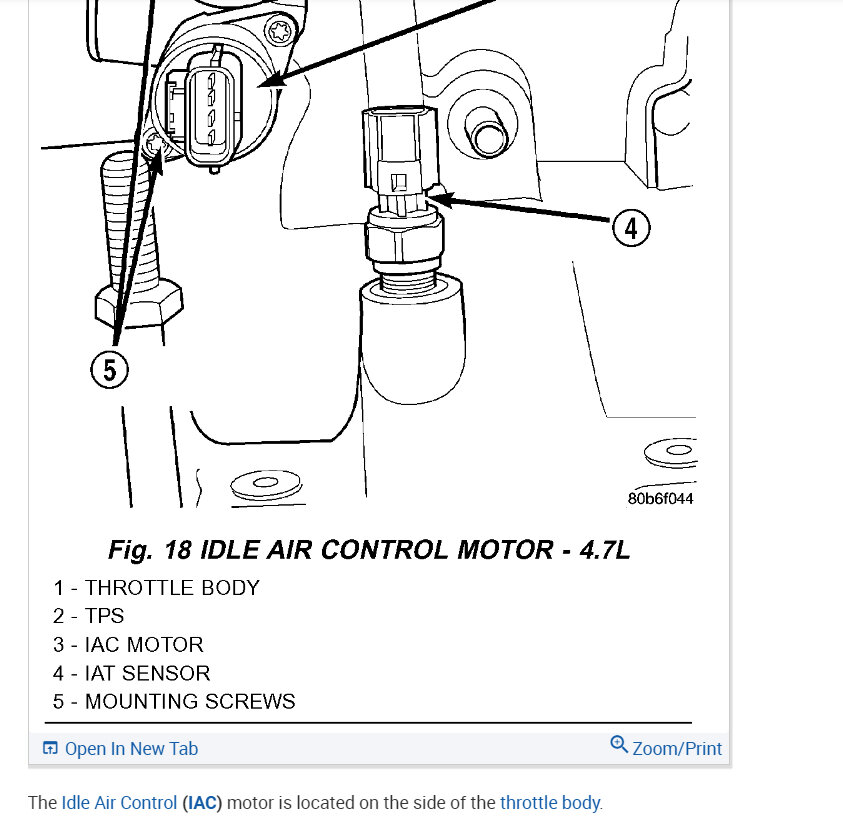 4

5

80b6f044

Fig. 18 IDLE AIR CONTROL MOTOR - 4.7L

1 - THROTTLE BODY
2 - TPS
3 - IAC MOTOR
4 - IAT SENSOR
5 - MOUNTING SCREWS

Open In New Tab

Zoom/Print

The Idle Air Control (IAC) motor is located on the side of the throttle body.