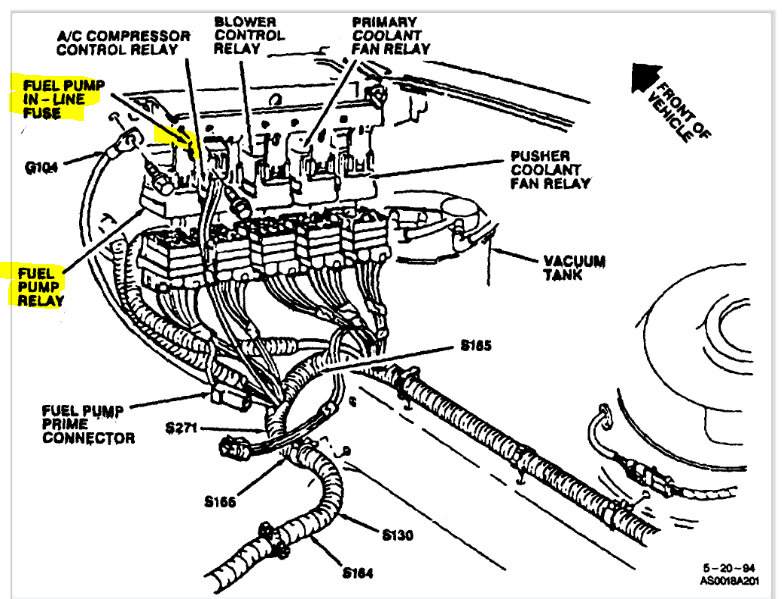 A/C COMPRESSOR CONTROL RELAY

BLOWER CONTROL RELAY

PRIMARY COOLANT FAN RELAY

FUEL PUMP IN-LINE FUSE

FRONT OF VEHICLE

G104

PUSHER COOLANT FAN RELAY

VACUUM TANK

FUEL PUMP RELAY

S185

FUEL PUMP PRIME CONNECTOR

S271

S166

S130

S164

5-20-94
AS0018A201