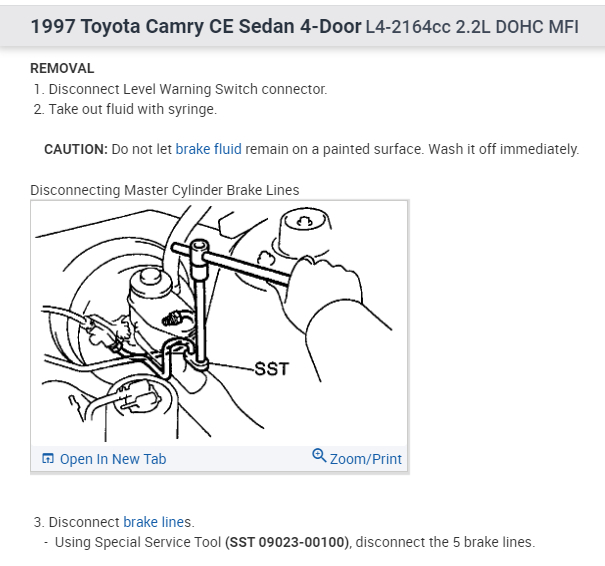 1997 Toyota Camry CE Sedan 4-Door L4-2164cc 2.2L DOHC MFI

REMOVAL

1. Disconnect Level Warning Switch connector.
2. Take out fluid with syringe.

CAUTION: Do not let brake fluid remain on a painted surface. Wash it off immediately.

Disconnecting Master Cylinder Brake Lines

SST

Open In New Tab

Zoom/Print

3. Disconnect brake lines.
- Using Special Service Tool (SST 09023-00100), disconnect the 5 brake lines.