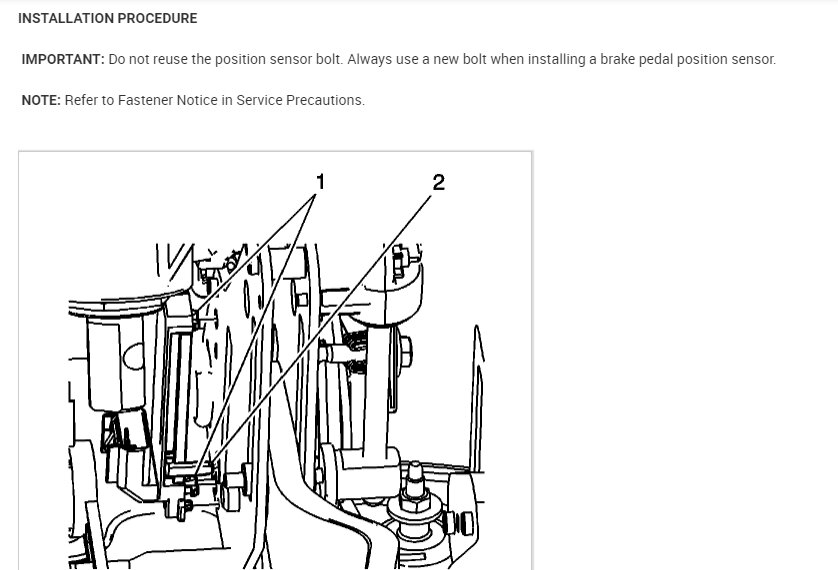 INSTALLATION PROCEDURE

IMPORTANT: Do not reuse the position sensor bolt. Always use a new bolt when installing a brake pedal position sensor.

NOTE: Refer to Fastener Notice in Service Precautions.

1

2