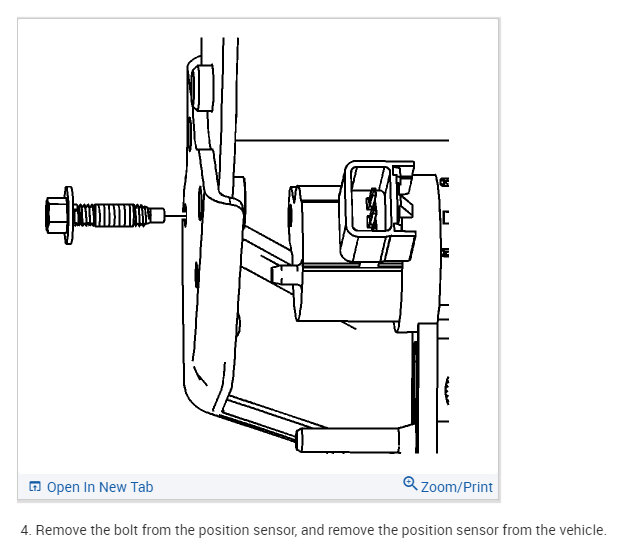 Open In New Tab
Zoom/Print

4. Remove the bolt from the position sensor, and remove the position sensor from the vehicle.