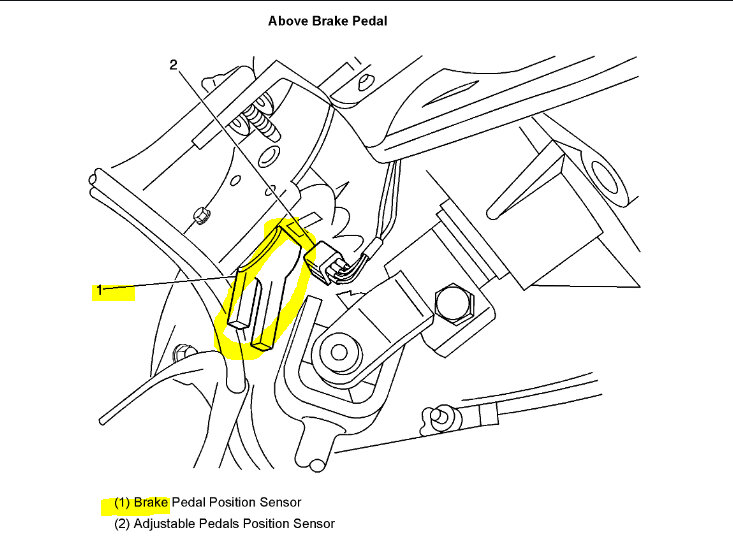 Above Brake Pedal

2

1

(1) Brake Pedal Position Sensor
(2) Adjustable Pedals Position Sensor