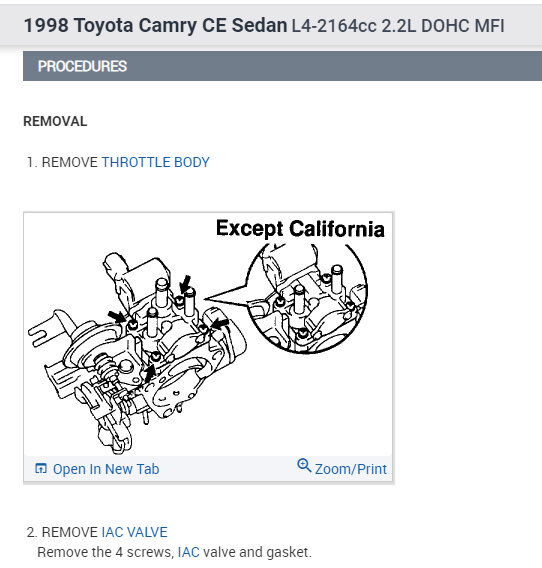 1998 Toyota Camry CE Sedan L4-2164cc 2.2L DOHC MFI

PROCEDURES

REMOVAL

1. REMOVE THROTTLE BODY

Except California

Open In New Tab

Zoom/Print

2. REMOVE IAC VALVE

Remove the 4 screws, IAC valve and gasket.