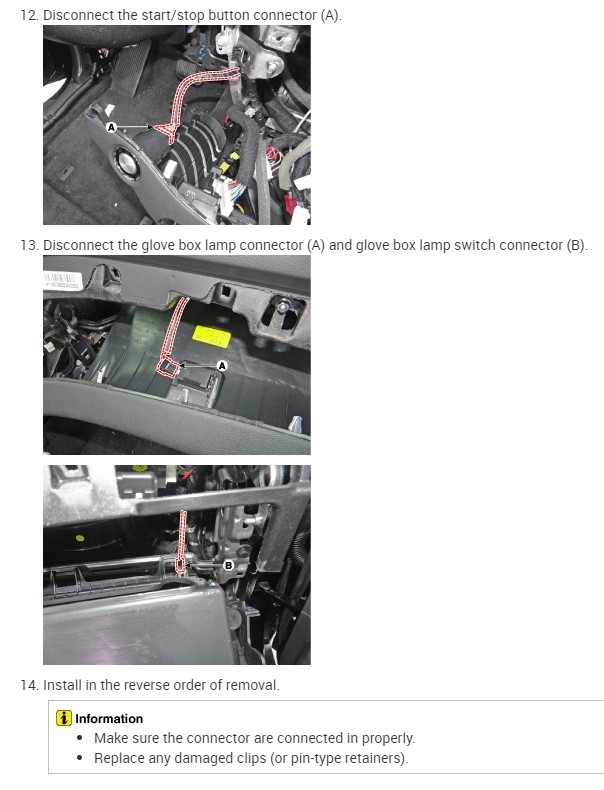 12. Disconnect the start/stop button connector (A).

A

13. Disconnect the glove box lamp connector (A) and glove box lamp switch connector (B).

A

B

14. Install in the reverse order of removal.

Information
• Make sure the connector are connected in properly.
• Replace any damaged clips (or pin-type retainers).