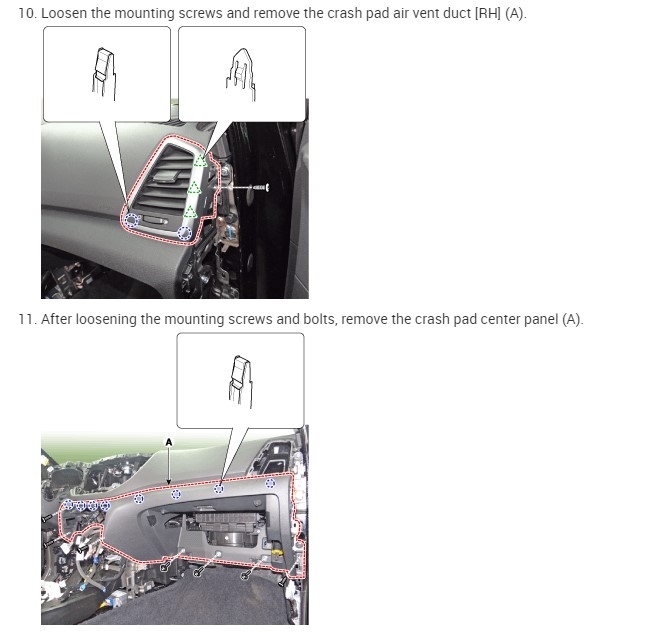 10. Loosen the mounting screws and remove the crash pad air vent duct [RH] (A).

11. After loosening the mounting screws and bolts, remove the crash pad center panel (A).

A