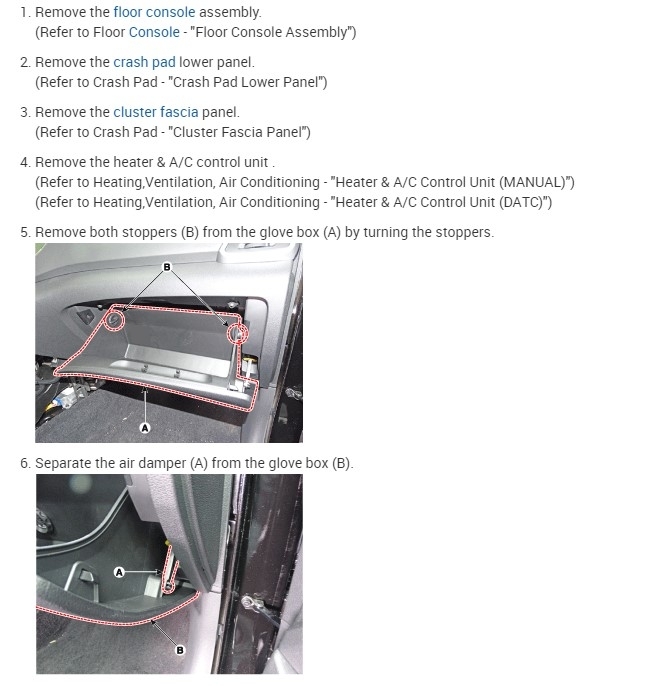 1. Remove the floor console assembly.
(Refer to Floor Console - "Floor Console Assembly")

2. Remove the crash pad lower panel.
(Refer to Crash Pad - "Crash Pad Lower Panel")

3. Remove the cluster fascia panel.
(Refer to Crash Pad - "Cluster Fascia Panel")

4. Remove the heater & A/C control unit .
(Refer to Heating,Ventilation, Air Conditioning - "Heater & A/C Control Unit (MANUAL)")
(Refer to Heating,Ventilation, Air Conditioning - "Heater & A/C Control Unit (DATC)")

5. Remove both stoppers (B) from the glove box (A) by turning the stoppers.

B

A

6. Separate the air damper (A) from the glove box (B).

A

B