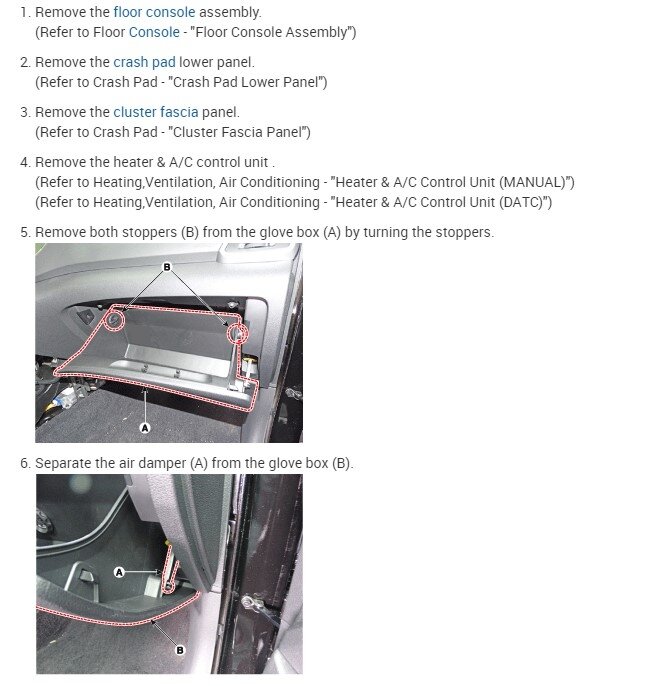 1. Remove the floor console assembly.
(Refer to Floor Console - "Floor Console Assembly")

2. Remove the crash pad lower panel.
(Refer to Crash Pad - "Crash Pad Lower Panel")

3. Remove the cluster fascia panel.
(Refer to Crash Pad - "Cluster Fascia Panel")

4. Remove the heater & A/C control unit .
(Refer to Heating,Ventilation, Air Conditioning - "Heater & A/C Control Unit (MANUAL)")
(Refer to Heating,Ventilation, Air Conditioning - "Heater & A/C Control Unit (DATC)")

5. Remove both stoppers (B) from the glove box (A) by turning the stoppers.

B

A

6. Separate the air damper (A) from the glove box (B).

A

B