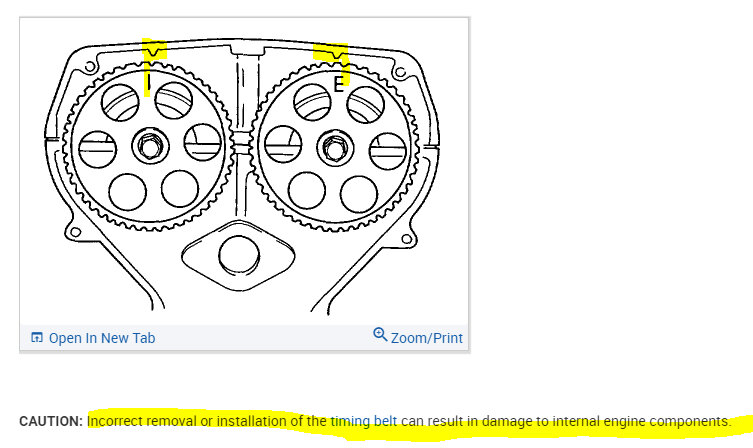 I

E

Open In New Tab

Zoom/Print

CAUTION: Incorrect removal or installation of the timing belt can result in damage to internal engine components.