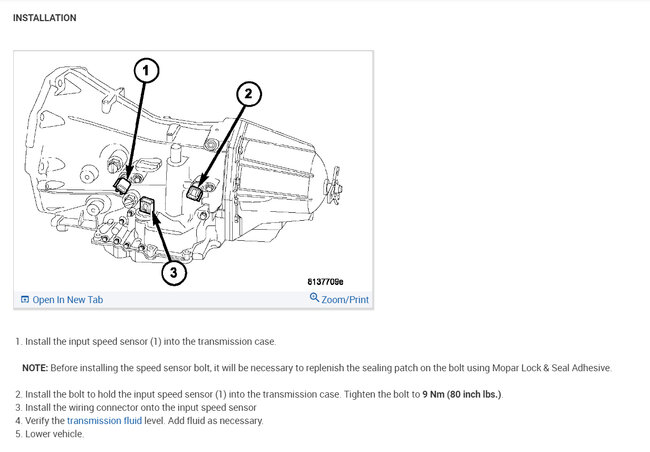 INSTALLATION

1

2

3

8137709e

Open In New Tab

Zoom/Print

1. Install the input speed sensor (1) into the transmission case.

NOTE: Before installing the speed sensor bolt, it will be necessary to replenish the sealing patch on the bolt using Mopar Lock & Seal Adhesive.

2. Install the bolt to hold the input speed sensor (1) into the transmission case. Tighten the bolt to 9 Nm (80 inch lbs.).
3. Install the wiring connector onto the input speed sensor
4. Verify the transmission fluid level. Add fluid as necessary.
5. Lower vehicle.