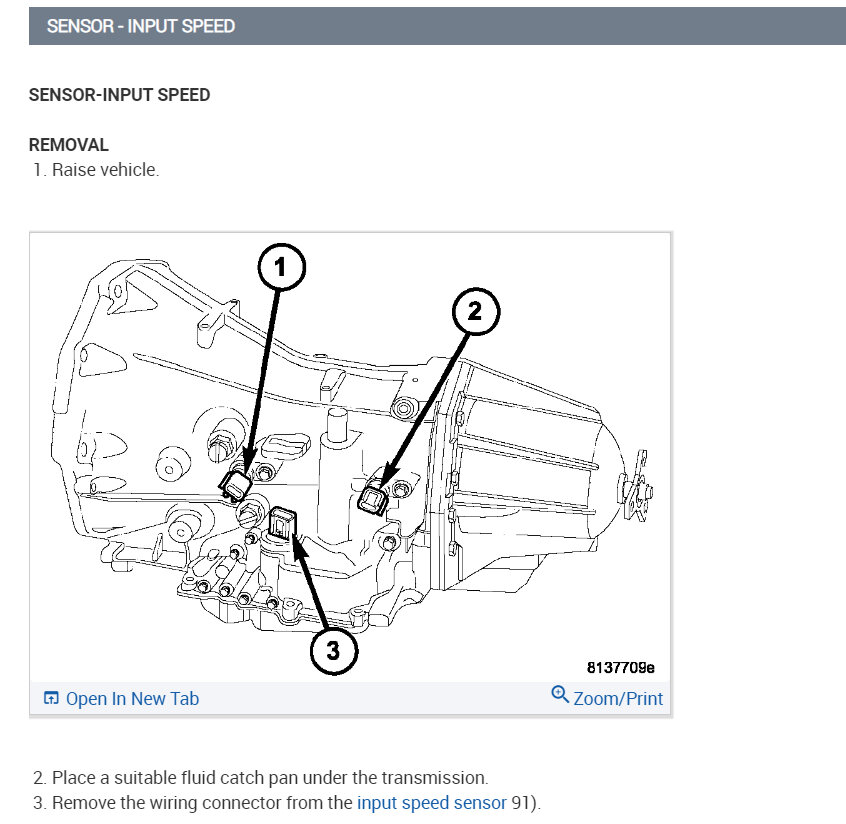 SENSOR - INPUT SPEED

SENSOR-INPUT SPEED

REMOVAL

1. Raise vehicle.

1

2

3

8137709e

Open In New Tab

Zoom/Print

2. Place a suitable fluid catch pan under the transmission.

3. Remove the wiring connector from the input speed sensor 91).