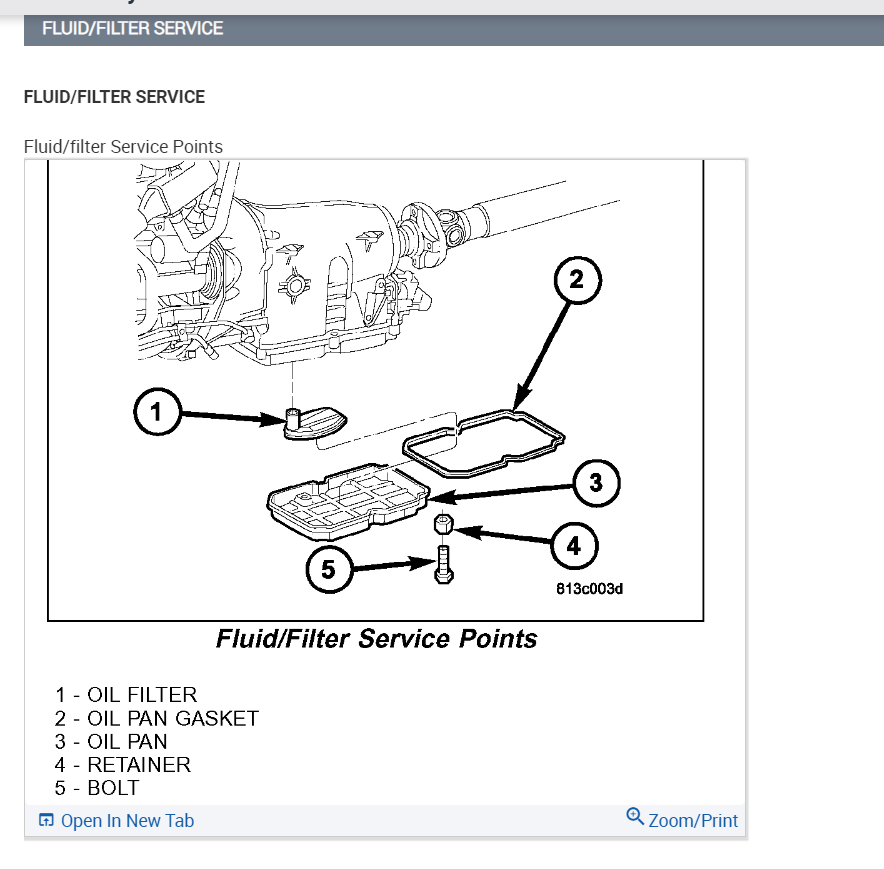 FLUID/FILTER SERVICE

FLUID/FILTER SERVICE

Fluid/filter Service Points

2

1

3

4

5

813c003d

Fluid/Filter Service Points

1 - OIL FILTER
2 - OIL PAN GASKET
3 - OIL PAN
4 - RETAINER
5 - BOLT

Open In New Tab

Zoom/Print