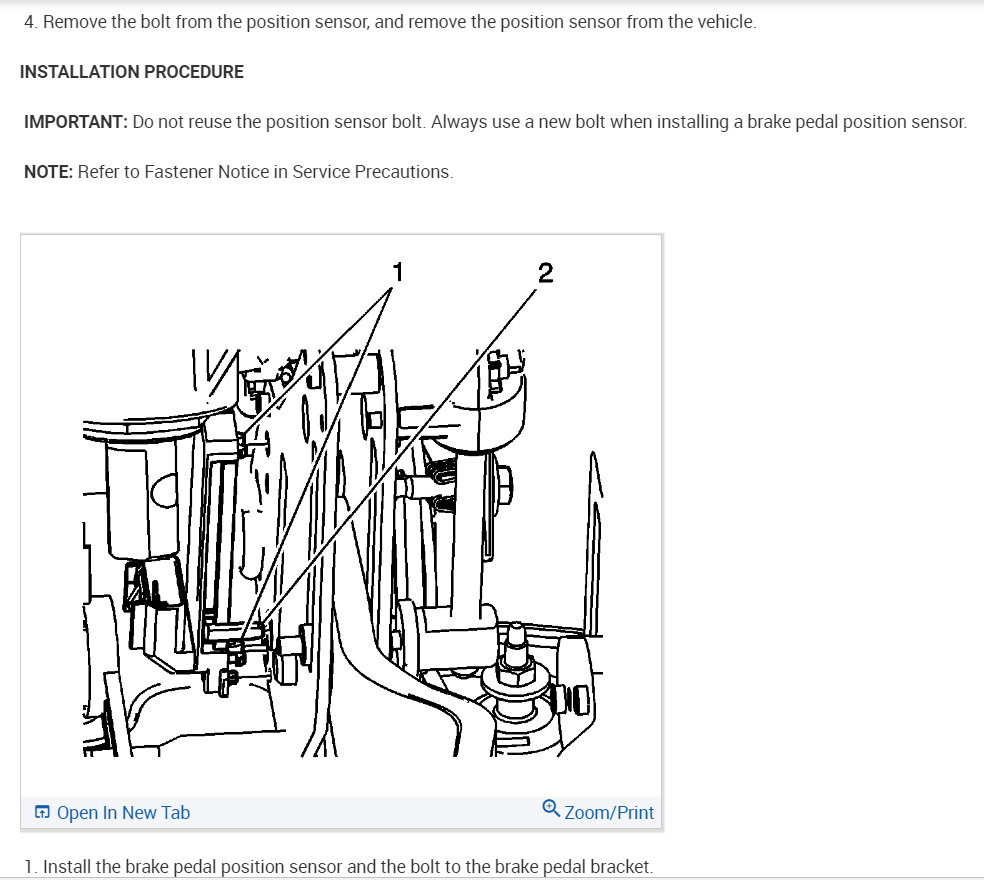 4. Remove the bolt from the position sensor, and remove the position sensor from the vehicle.

INSTALLATION PROCEDURE

IMPORTANT: Do not reuse the position sensor bolt. Always use a new bolt when installing a brake pedal position sensor.

NOTE: Refer to Fastener Notice in Service Precautions.

1

2

Open In New Tab

Zoom/Print

1. Install the brake pedal position sensor and the bolt to the brake pedal bracket.