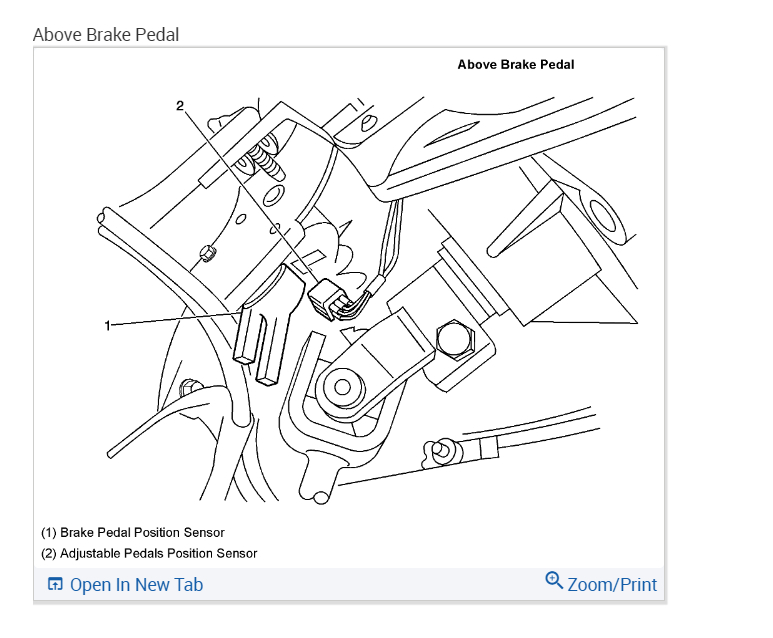 Above Brake Pedal

Above Brake Pedal

2

1

(1) Brake Pedal Position Sensor
(2) Adjustable Pedals Position Sensor

Open In New Tab

Zoom/Print