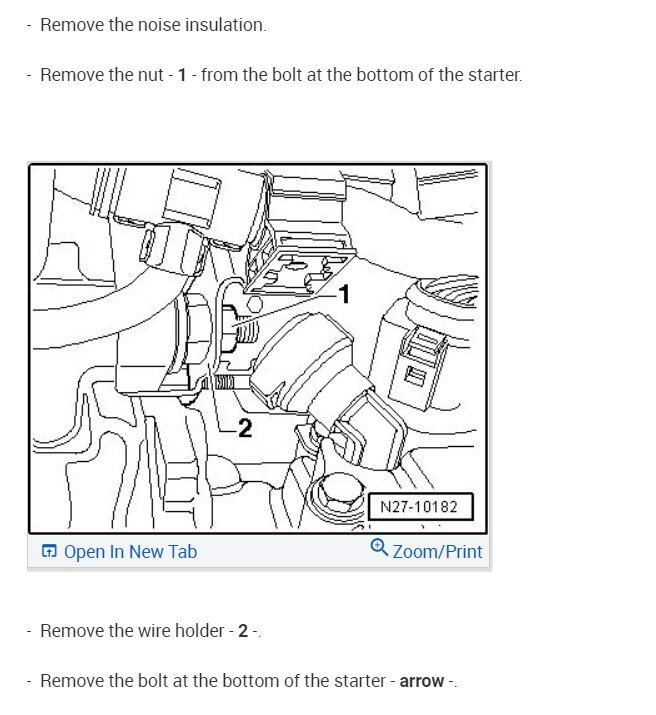 - Remove the noise insulation.

- Remove the nut - 1 - from the bolt at the bottom of the starter.

1

2

N27-10182

Open In New Tab

Zoom/Print

- Remove the wire holder - 2 -.

- Remove the bolt at the bottom of the starter - arrow -.