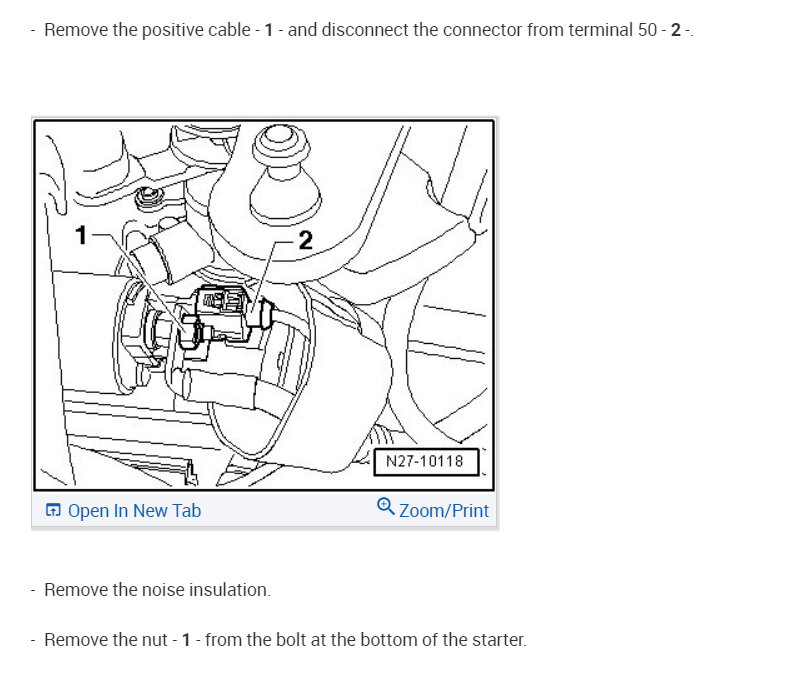 - Remove the positive cable - 1 - and disconnect the connector from terminal 50 - 2 -.

1

2

N27-10118

Open In New Tab

Zoom/Print

- Remove the noise insulation.

- Remove the nut - 1 - from the bolt at the bottom of the starter.