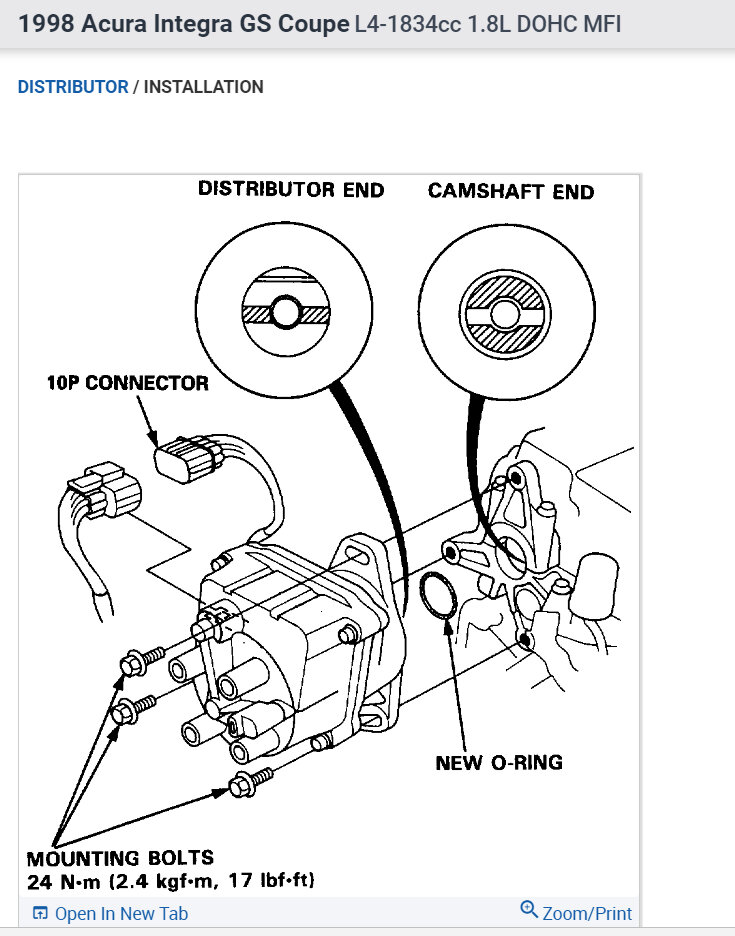 1998 Acura Integra GS Coupe L4-1834cc 1.8L DOHC MFI

DISTRIBUTOR / INSTALLATION

DISTRIBUTOR END

CAMSHAFT END

10P CONNECTOR

NEW O-RING

MOUNTING BOLTS
24 N·m (2.4 kgf·m, 17 lbf·ft)

Open In New Tab

Zoom/Print