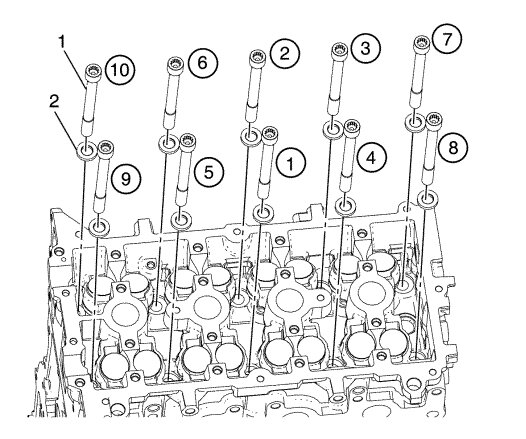 1
10
6
2
3
7
2
9
5
1
4
8