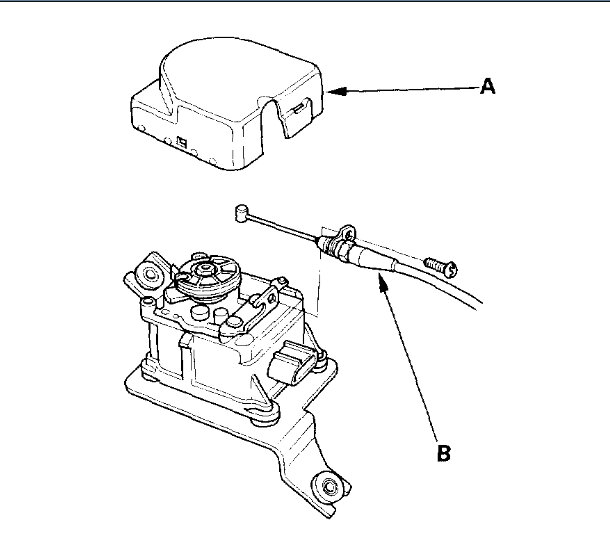 A

B