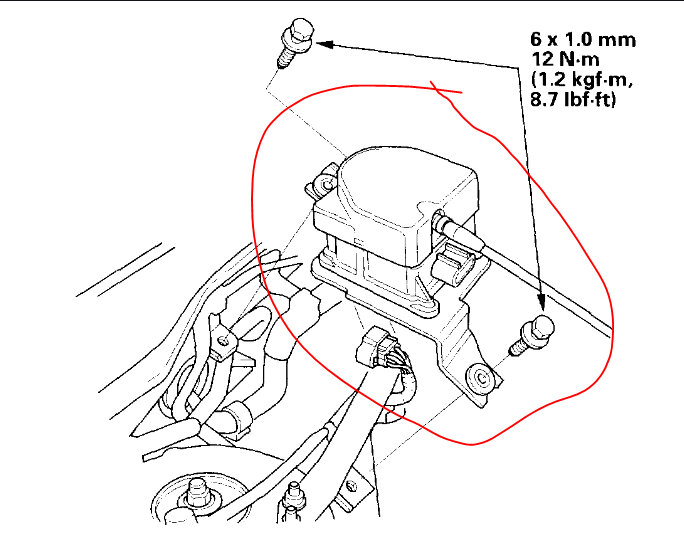 6 x 1.0 mm
12 N·m
(1.2 kgf·m,
8.7 lbf·ft)