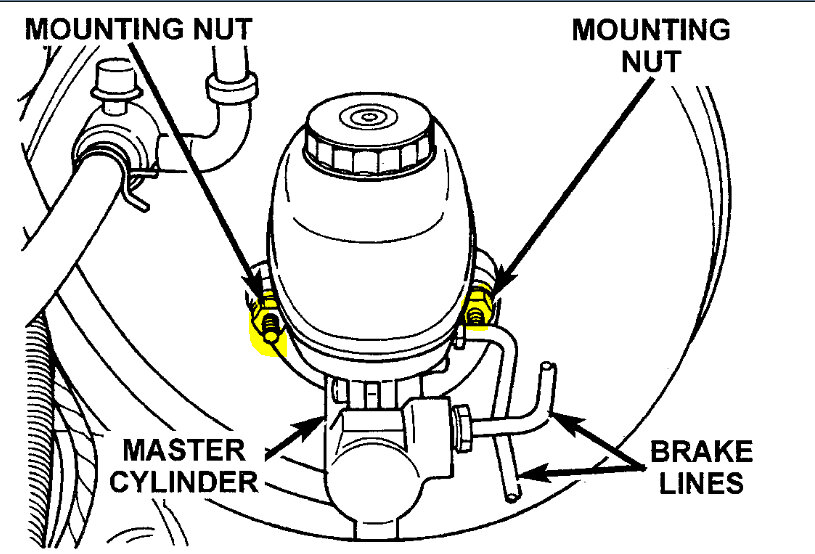 MOUNTING NUT

MOUNTING NUT

MASTER CYLINDER

BRAKE LINES