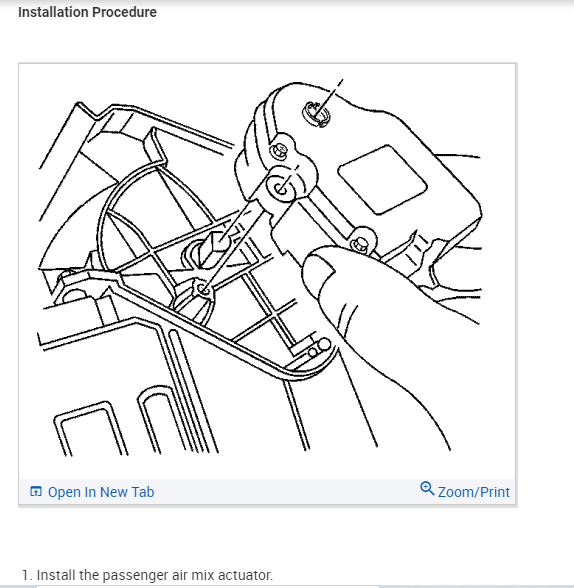 Installation Procedure

Open In New Tab

Zoom/Print

1. Install the passenger air mix actuator.