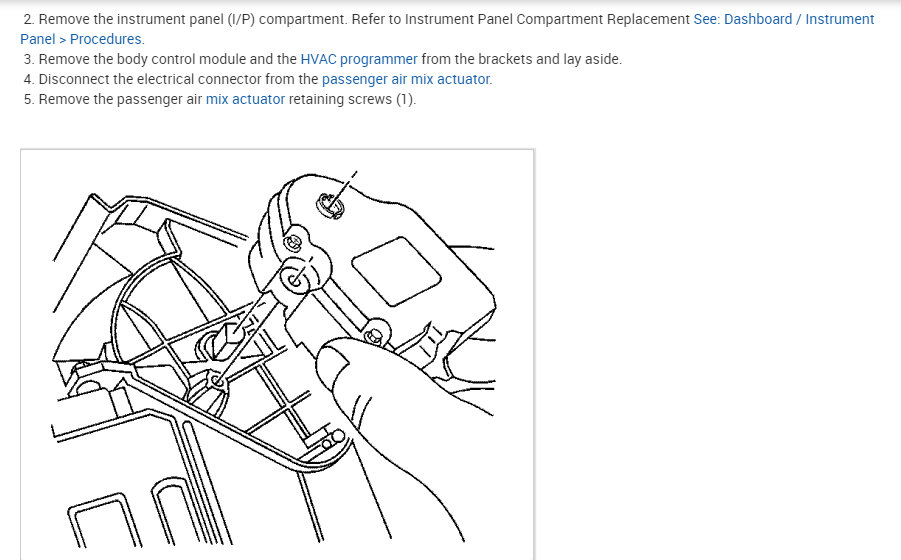 2. Remove the instrument panel (I/P) compartment. Refer to Instrument Panel Compartment Replacement See: Dashboard / Instrument Panel > Procedures.
3. Remove the body control module and the HVAC programmer from the brackets and lay aside.
4. Disconnect the electrical connector from the passenger air mix actuator.
5. Remove the passenger air mix actuator retaining screws (1).