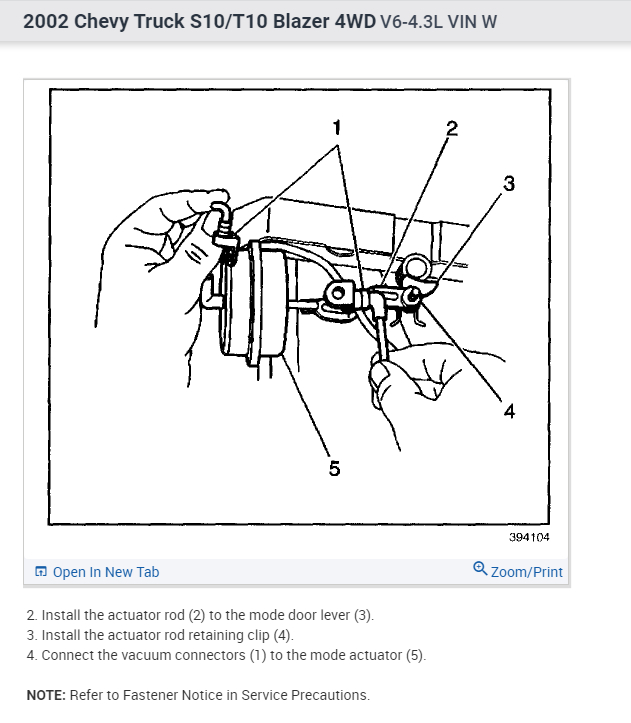 2002 Chevy Truck S10/T10 Blazer 4WD V6-4.3L VIN W

1
2
3
4
5

394104

Open In New Tab

Zoom/Print

2. Install the actuator rod (2) to the mode door lever (3).
3. Install the actuator rod retaining clip (4).
4. Connect the vacuum connectors (1) to the mode actuator (5).

NOTE: Refer to Fastener Notice in Service Precautions.