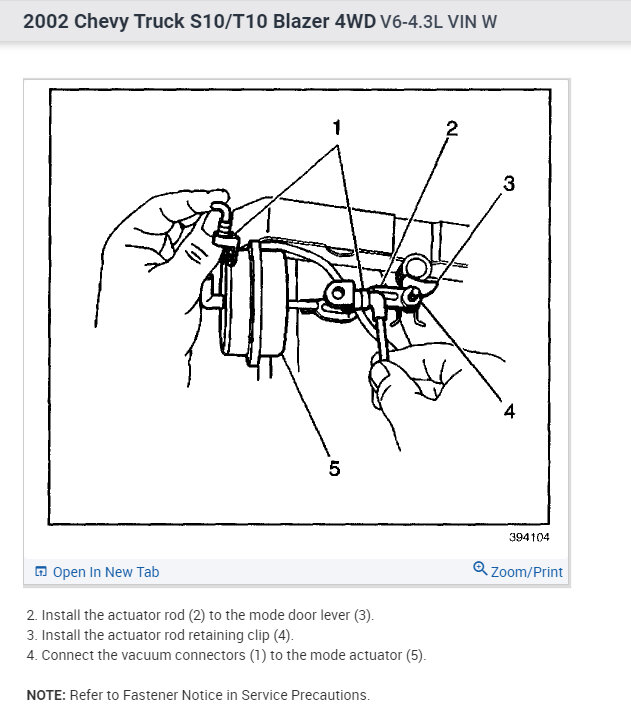 2002 Chevy Truck S10/T10 Blazer 4WD V6-4.3L VIN W

1
2
3
4
5

394104

Open In New Tab

Zoom/Print

2. Install the actuator rod (2) to the mode door lever (3).
3. Install the actuator rod retaining clip (4).
4. Connect the vacuum connectors (1) to the mode actuator (5).

NOTE: Refer to Fastener Notice in Service Precautions.